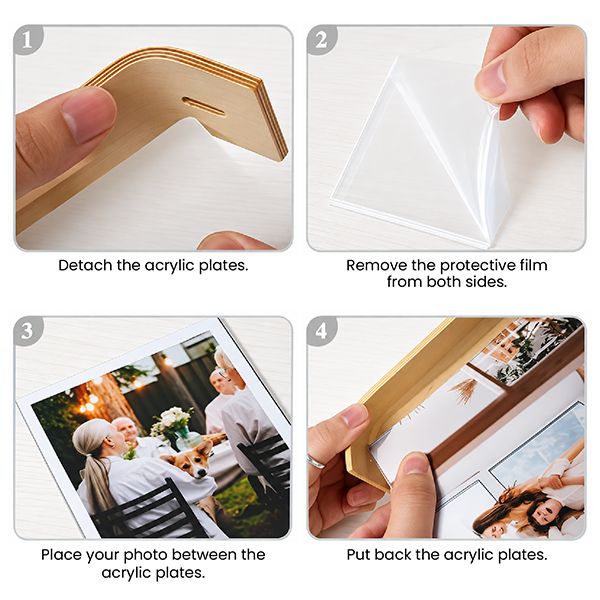 1

Detach the acrylic plates.

2

Remove the protective film from both sides.

3

Place your photo between the acrylic plates.

4

Put back the acrylic plates.